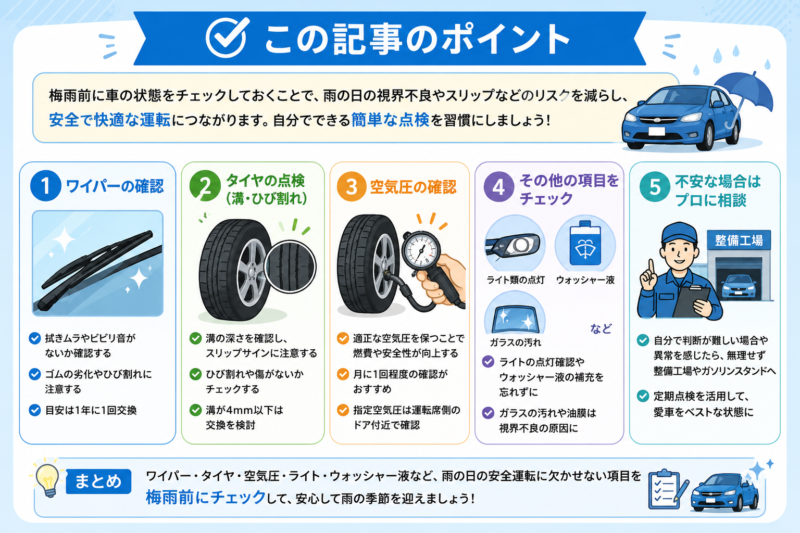 この記事のポイント

梅雨前に車の状態をチェックしておくことで、雨の日の視界不良やスリップなどのリスクを減らし、安全で快適な運転につながります。自分でできる簡単な点検を習慣にしましょう!

1 ワイパーの確認

拭きムラやビビリ音がないか確認する

ゴムの劣化やひび割れに注意する

目安は1年に1回交換

2 タイヤの点検(溝・ひび割れ)

溝の深さを確認し、スリップサインに注意する

ひび割れや傷がないかチェックする

溝が4mm以下は交換を検討

3 空気圧の確認

適正な空気圧を保つことで燃費や安全性が向上する

月に1回程度の確認がおすすめ

指定空気圧は運転席側のドア付近で確認

4 その他の項目をチェック

ライト類の点灯

ウォッシャー液

ガラスの汚れ

など

ライトの点灯確認やウォッシャー液の補充を忘れずに

ガラスの汚れや油膜は視界不良の原因に

5 不安な場合はプロに相談

整備工場

自分で判断が難しい場合や異常を感じたら、無理せず整備工場やガソリンスタンドへ

定期点検を活用して、愛車をベストな状態に

まとめ

ワイパー・タイヤ・空気圧・ライト・ウォッシャー液など、雨の日の安全運転に欠かせない項目を梅雨前にチェックして、安心して雨の季節を迎えましょう!