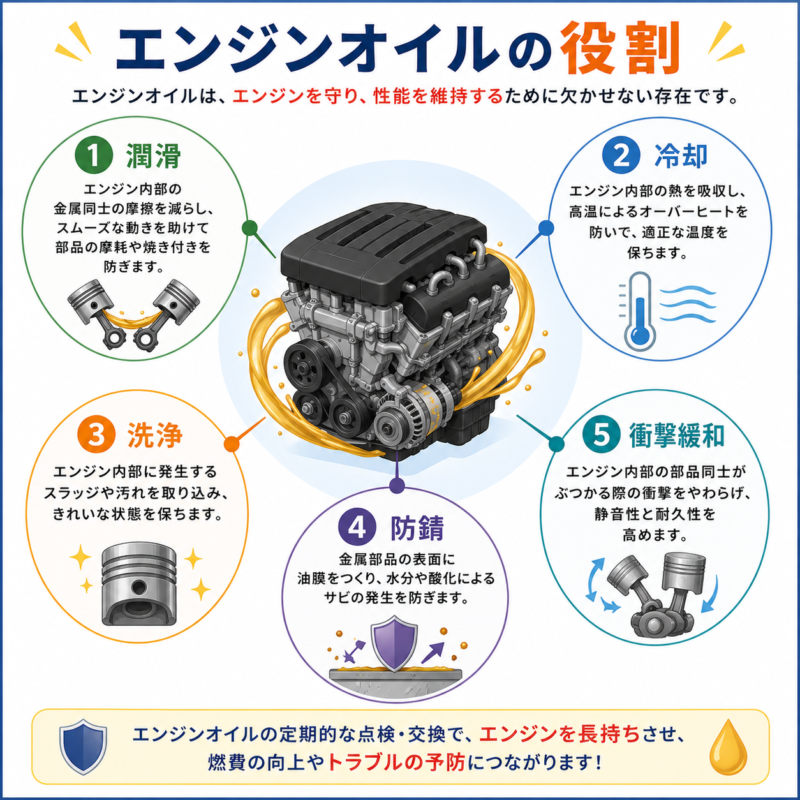 エンジンオイルの役割

エンジンオイルは、エンジンを守り、性能を維持するために欠かせない存在です。

1 潤滑

エンジン内部の金属同士の摩擦を減らし、スムーズな動きを助けて部品の摩耗や焼き付きを防ぎます。

2 冷却

エンジン内部の熱を吸収し、高温によるオーバーヒートを防いで、適正な温度を保ちます。

3 洗浄

エンジン内部に発生するスラッジや汚れを取り込み、きれいな状態を保ちます。

4 防錆

金属部品の表面に油膜をつくり、水分や酸化によるサビの発生を防ぎます。

5 衝撃緩和

エンジン内部の部品同士がぶつかる際の衝撃をやわらげ、静音性と耐久性を高めます。

エンジンオイルの定期的な点検・交換で、エンジンを長持ちさせ、燃費の向上やトラブルの予防につながります!